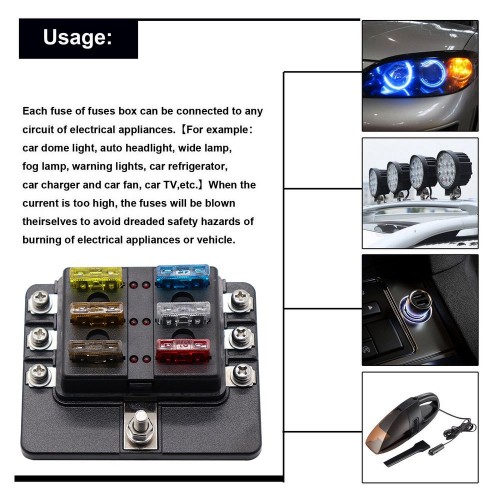 Usage:

Each fuse of fuses box can be connected to any circuit of electrical appliances.【For example: car dome light, auto headlight, wide lamp, fog lamp, warning lights, car refrigerator, car charger and car fan, car TV,etc.】When the current is too high, the fuses will be blown theirselves to avoid dreaded safety hazards of burning of electrical appliances or vehicle.