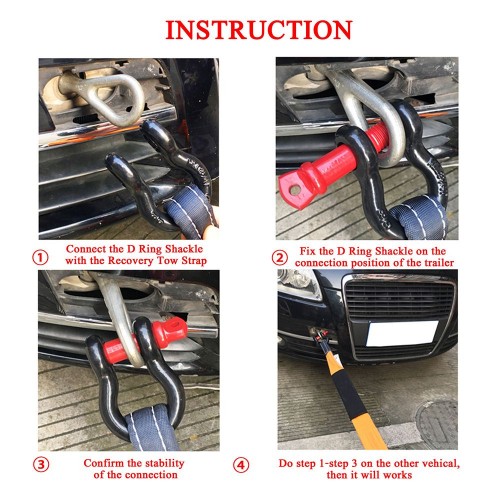 INSTRUCTION

① Connect the D Ring Shackle with the Recovery Tow Strap

② Fix the D Ring Shackle on the connection position of the trailer

③ Confirm the stability of the connection

④ Do step 1-step 3 on the other vehical, then it will works