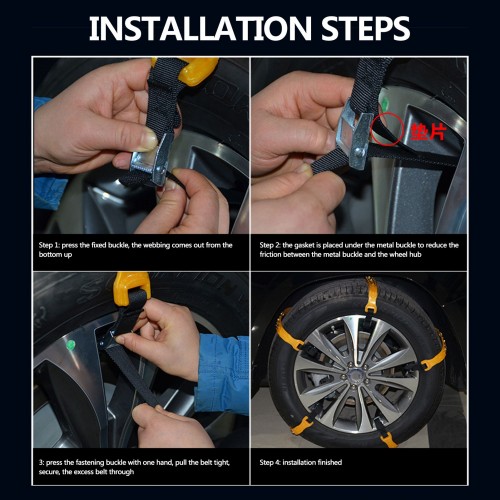 INSTALLATION STEPS

垫片

Step 1: press the fixed buckle, the webbing comes out from the bottom up

Step 2: the gasket is placed under the metal buckle to reduce the friction between the metal buckle and the wheel hub

3: press the fastening buckle with one hand, pull the belt tight, secure, the excess belt through

Step 4: installation finished