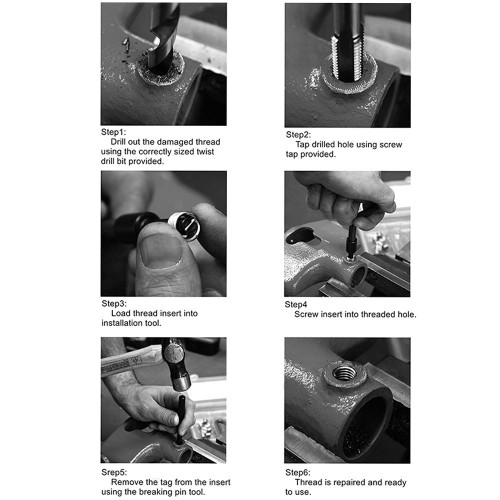 Step1:
Drill out the damaged thread using the correctly sized twist drill bit provided.

Step2:
Tap drilled hole using screw tap provided.

Step3:
Load thread insert into installation tool.

Step4
Screw insert into threaded hole.

Srep5:
Remove the tag from the insert using the breaking pin tool.

Step6:
Thread is repaired and ready to use.