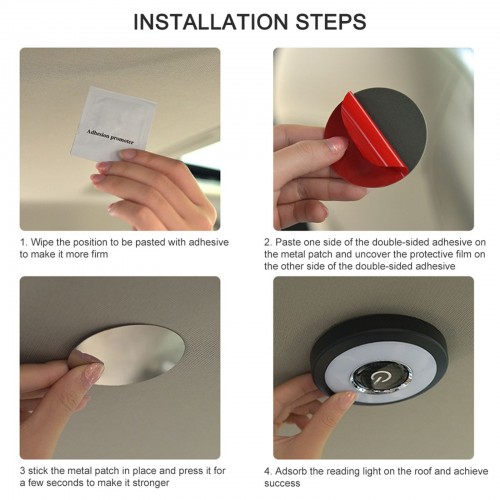 INSTALLATION STEPS

Adhesion promoter

1. Wipe the position to be pasted with adhesive to make it more firm

2. Paste one side of the double-sided adhesive on the metal patch and uncover the protective film on the other side of the double-sided adhesive

3 stick the metal patch in place and press it for a few seconds to make it stronger

4. Adsorb the reading light on the roof and achieve success